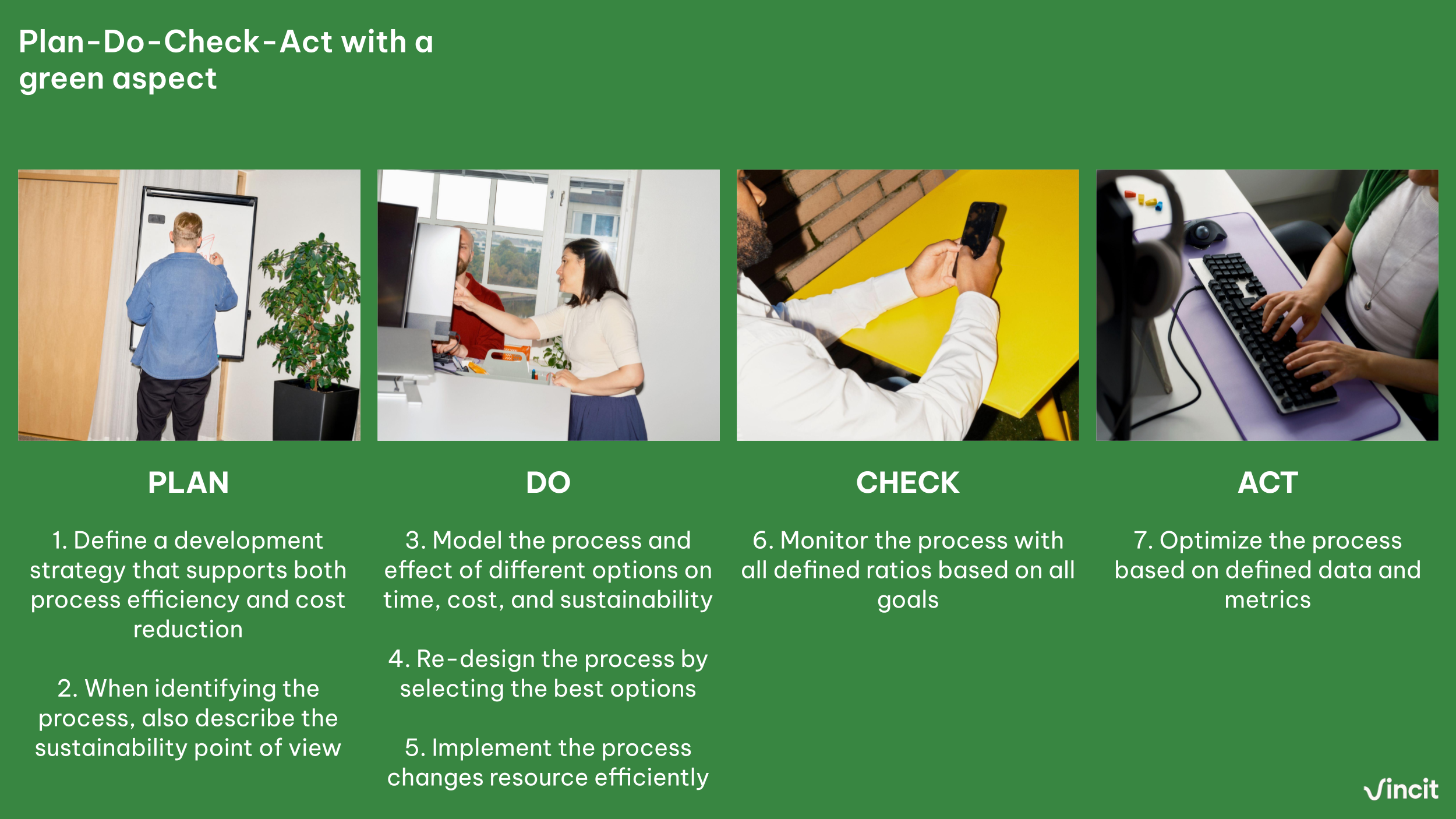 Plan-Do-Check-Act with a green aspect

PLAN

1. Define a development strategy that supports both process efficiency and cost reduction

2. When identifying the process, also describe the sustainability point of view

DO

3. Model the process and effect of different options on time, cost, and sustainability

4. Re-design the process by selecting the best options

5. Implement the process changes resource efficiently

CHECK

6. Monitor the process with all defined ratios based on all goals

ACT

7. Optimize the process based on defined data and metrics

Vincit